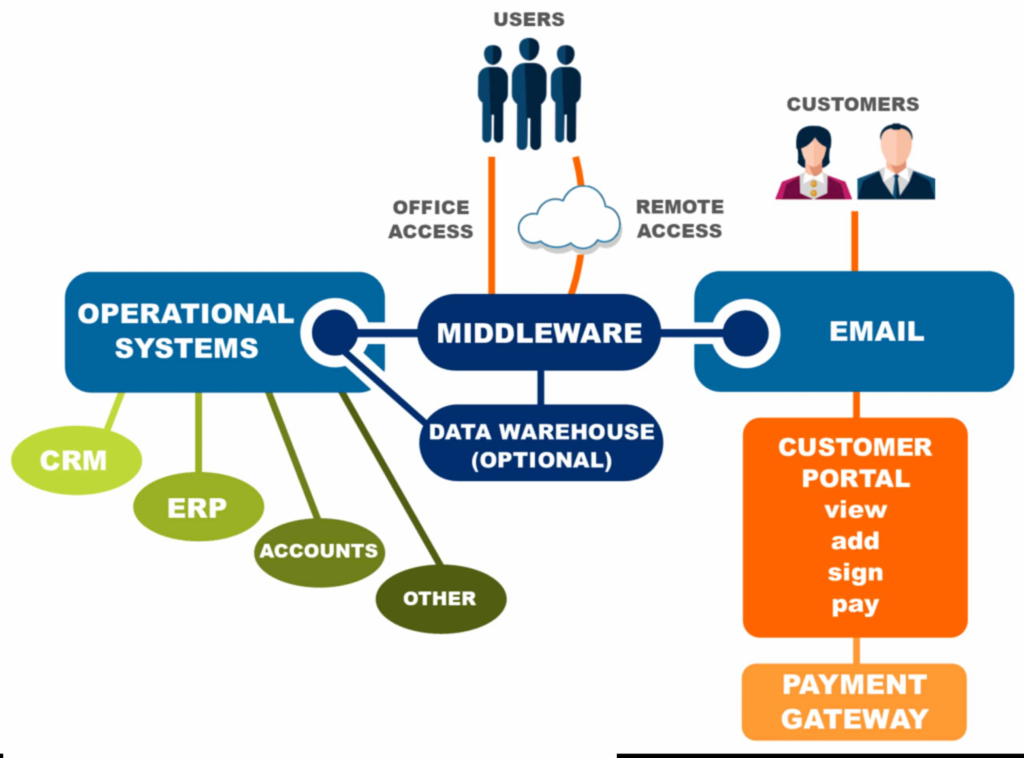 USERS

CUSTOMERS

OFFICE ACCESS

REMOTE ACCESS

OPERATIONAL SYSTEMS

MIDDLEWARE

EMAIL

DATA WAREHOUSE (OPTIONAL)

CRM

ERP

ACCOUNTS

OTHER

CUSTOMER PORTAL
view
add
sign
pay

PAYMENT GATEWAY